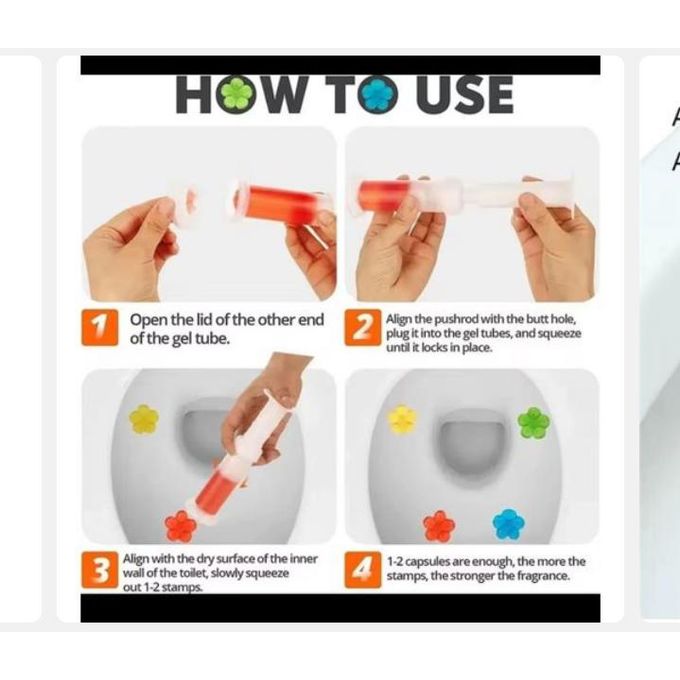 HOW TO USE

1 Open the lid of the other end of the gel tube.

2 Align the pushrod with the butt hole, plug it into the gel tubes, and squeeze until it locks in place.

3 Align with the dry surface of the inner wall of the toilet, slowly squeeze out 1-2 stamps.

4 1-2 capsules are enough, the more the stamps, the stronger the fragrance.